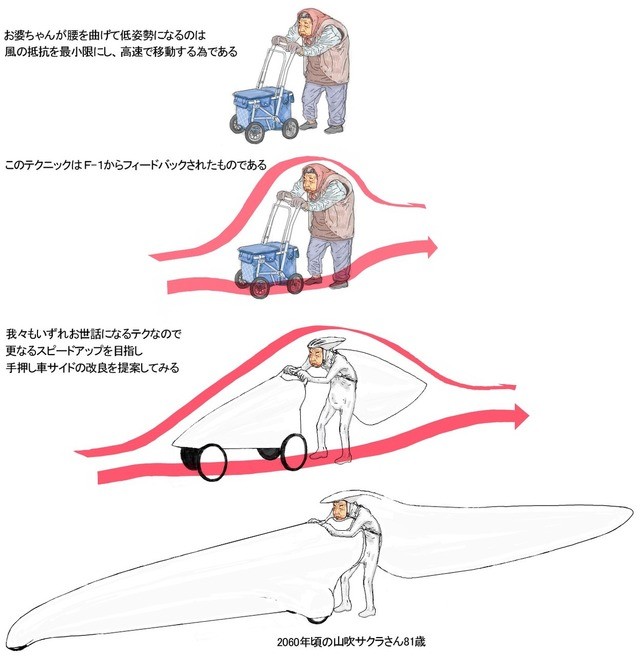 お婆ちゃんが腰を曲げて低姿勢になるのは
風の抵抗を最小限にし、高速で移動する為である

このテクニックはF-1からフィードバックされたものである

我々もいずれお世話になるテクなので
更なるスピードアップを目指し
手押し車サイドの改良を提案してみる

2060年頃の山吹サクラさん81歳