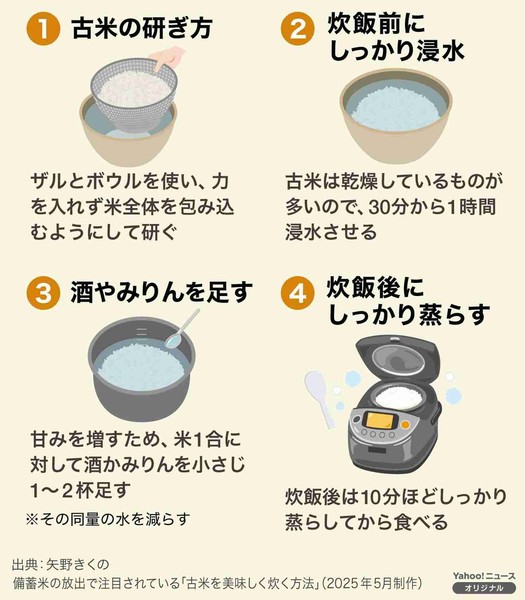 1 古米の研ぎ方

ザルとボウルを使い、力を入れず米全体を包み込むようにして研ぐ

2 炊飯前にしっかり浸水

古米は乾燥しているものが多いので、30分から1時間浸水させる

3 酒やみりんを足す

甘みを増すため、米1合に対して酒かみりんを小さじ1〜2杯足す

※その同量の水を減らす

4 炊飯後にしっかり蒸らす

炊飯後は10分ほどしっかり蒸らしてから食べる

出典：矢野きくの
備蓄米の放出で注目されている「古米を美味しく炊く方法」（2025年5月制作）

Yahoo!ニュース
オリジナル